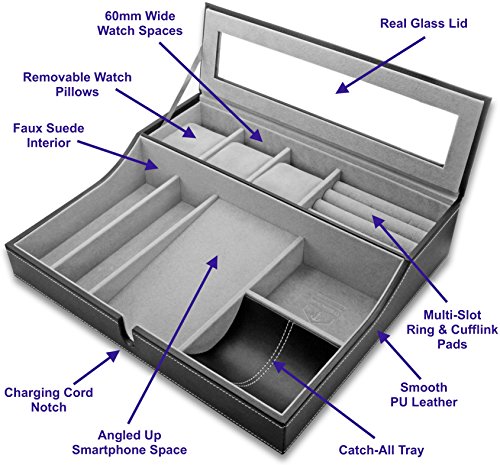 60mm Wide Watch Spaces

Real Glass Lid

Removable Watch Pillows

Faux Suede Interior

Multi-Slot Ring & Cufflink Pads

Smooth PU Leather

Charging Cord Notch

Angled Up Smartphone Space

Catch-All Tray