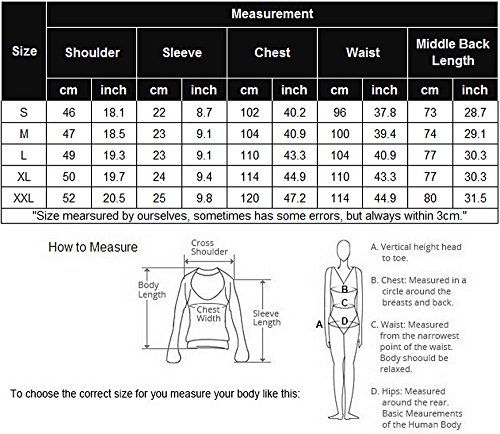 | Size | Measurement | | | | | | | | | |
|---|---|---|---|---|---|---|---|---|---|---|
| | Shoulder | | Sleeve | | Chest | | Waist | | Middle Back Length | |
| | cm | inch | cm | inch | cm | inch | cm | inch | cm | inch |
| S | 46 | 18.1 | 22 | 8.7 | 102 | 40.2 | 96 | 37.8 | 73 | 28.7 |
| M | 47 | 18.5 | 23 | 9.1 | 104 | 40.9 | 100 | 39.4 | 74 | 29.1 |
| L | 49 | 19.3 | 23 | 9.1 | 110 | 43.3 | 104 | 40.9 | 77 | 30.3 |
| XL | 50 | 19.7 | 24 | 9.4 | 114 | 44.9 | 110 | 43.3 | 77 | 30.3 |
| XXL | 52 | 20.5 | 25 | 9.8 | 120 | 47.2 | 114 | 44.9 | 80 | 31.5 |

"Size mearsured by ourselves, sometimes has some errors, but always within 3cm."

How to Measure

Cross Shoulder

Body Length

Chest Width

Sleeve Length

To choose the correct size for you measure your body like this:

A
B
C
D

A. Vertical height head to toe.

B. Chest: Measured in a circle around the breasts and back.

C. Waist: Measured from the narrowest point of the waist. Body shoould be relaxed.

D. Hips: Measured around the rear. Basic Meaurements of the Human Body