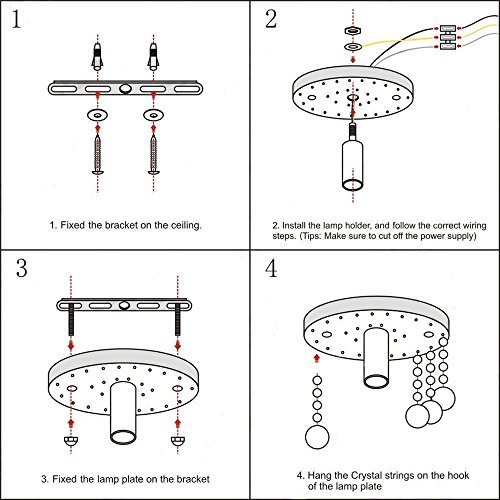 1

1. Fixed the bracket on the ceiling.

2

2. Install the lamp holder, and follow the correct wiring steps. (Tips: Make sure to cut off the power supply)

3

3. Fixed the lamp plate on the bracket

4

4. Hang the Crystal strings on the hook of the lamp plate