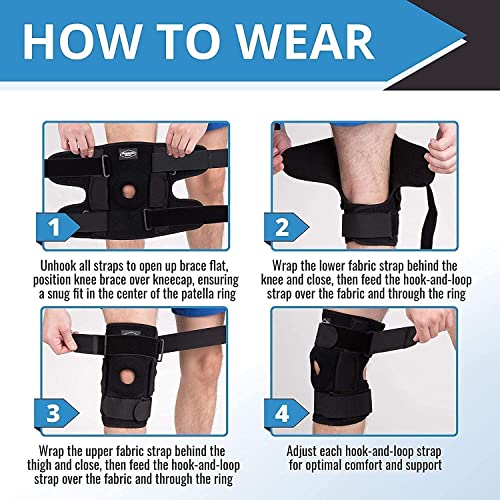 HOW TO WEAR

1

Unhook all straps to open up brace flat, position knee brace over kneecap, ensuring a snug fit in the center of the patella ring

2

Wrap the lower fabric strap behind the knee and close, then feed the hook-and-loop strap over the fabric and through the ring

3

Wrap the upper fabric strap behind the thigh and close, then feed the hook-and-loop strap over the fabric and through the ring

4

Adjust each hook-and-loop strap for optimal comfort and support