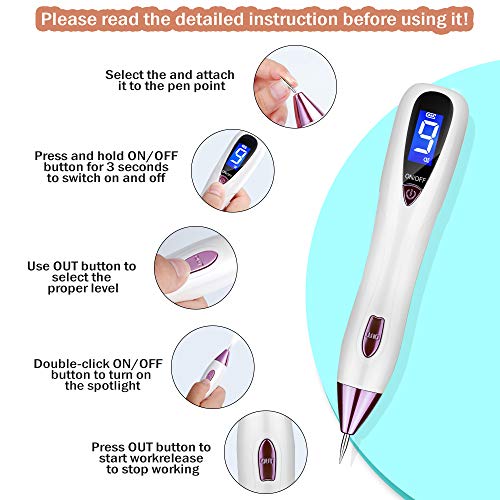 Please read the detailed instruction before using it!

Select the and attach it to the pen point

Press and hold ON/OFF button for 3 seconds to switch on and off

Use OUT button to select the proper level

Double-click ON/OFF button to turn on the spotlight

Press OUT button to start workrelease to stop working

9

ON/OFF

OUT

OUT