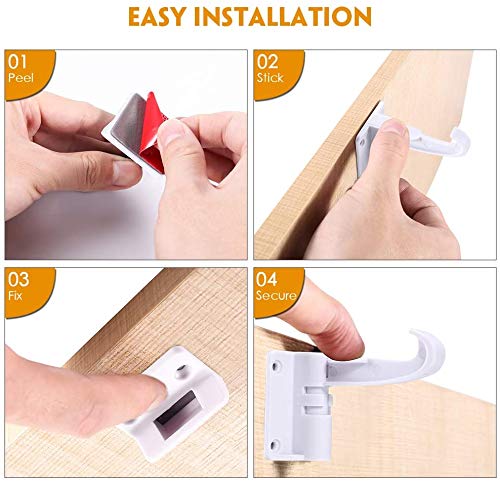 EASY INSTALLATION

01
Peel

02
Stick

03
Fix

04
Secure