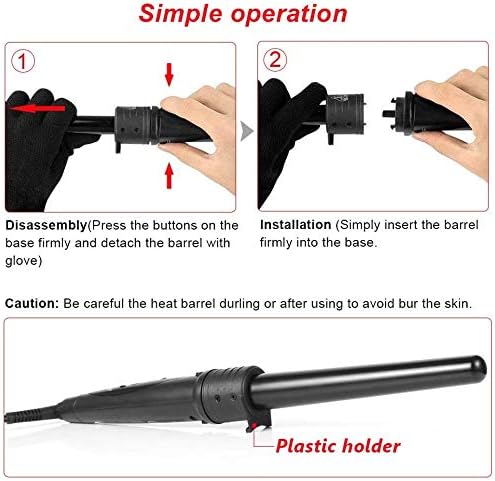 Simple operation

1

2

Disassembly(Press the buttons on the base firmly and detach the barrel with glove)

Installation (Simply insert the barrel firmly into the base.

Caution: Be careful the heat barrel durling or after using to avoid bur the skin.

Plastic holder