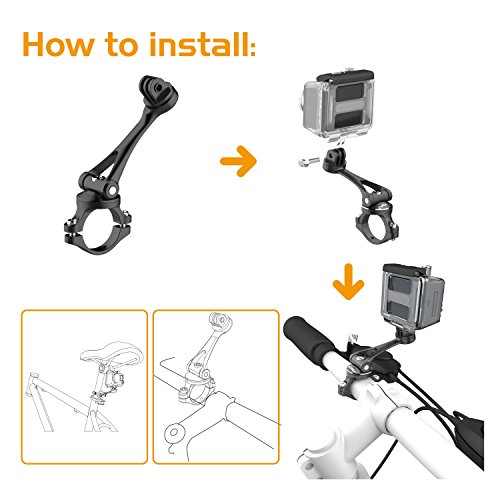 How to install: