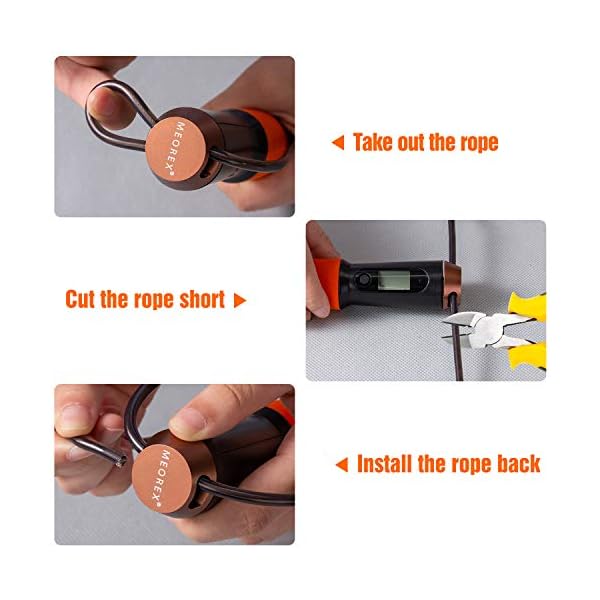 MEOREX®

◄ Take out the rope

Cut the rope short ►

MEOREX®

◄ Install the rope back