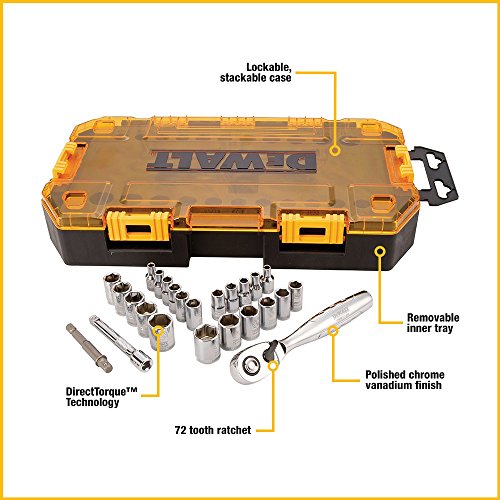 Lockable, stackable case

DEWALT

Removable inner tray

Polished chrome vanadium finish

DirectTorque™ Technology

72 tooth ratchet