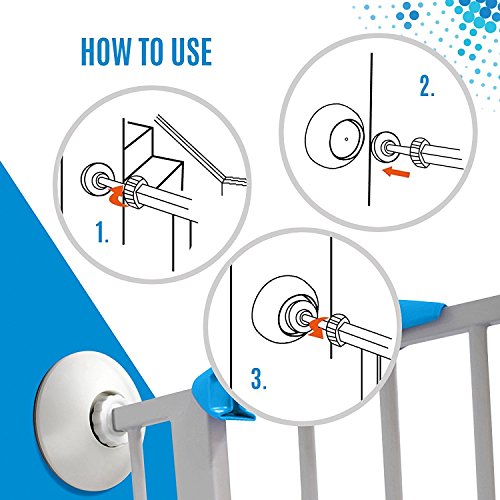 HOW TO USE

1.

2.

3.