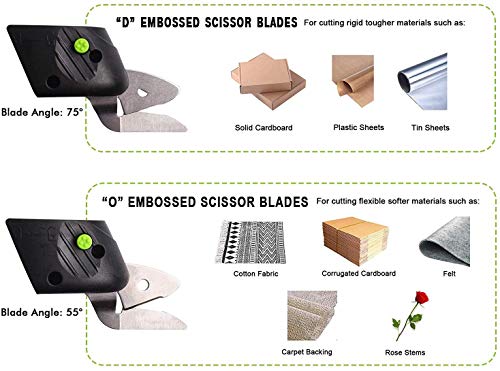 "D" EMBOSSED SCISSOR BLADES For cutting rigid tougher materials such as:

Blade Angle: 75°

Solid Cardboard

Plastic Sheets

Tin Sheets

"O" EMBOSSED SCISSOR BLADES For cutting flexible softer materials such as:

Blade Angle: 55°

Cotton Fabric

Corrugated Cardboard

Felt

Carpet Backing

Rose Stems