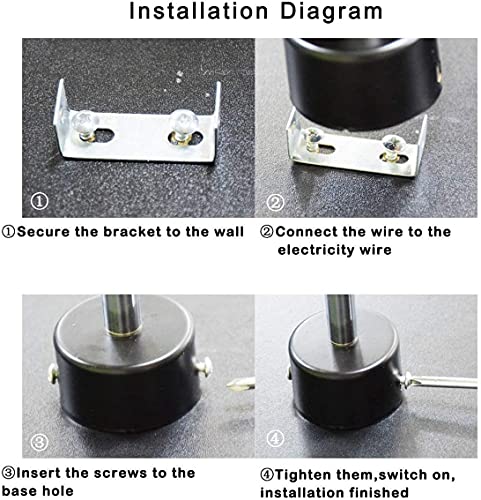 Installation Diagram

①

②

①Secure the bracket to the wall

②Connect the wire to the electricity wire

③

④

③Insert the screws to the base hole

④Tighten them,switch on, installation finished