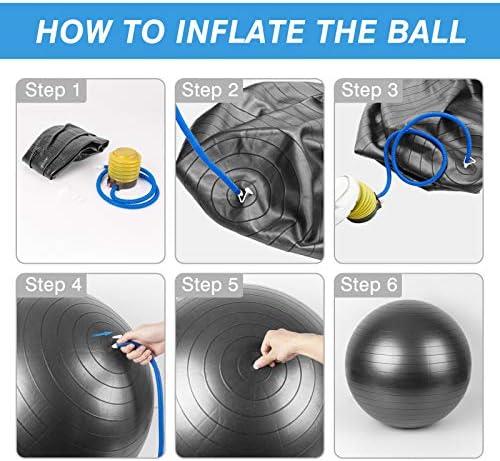 HOW TO INFLATE THE BALL

Step 1

Step 2

Step 3

Step 4

Step 5

Step 6