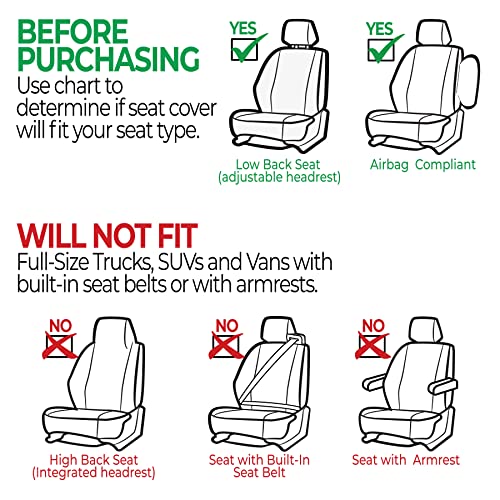 BEFORE PURCHASING
Use chart to determine if seat cover will fit your seat type.

YES

Low Back Seat
(adjustable headrest)

YES

Airbag Compliant

WILL NOT FIT
Full-Size Trucks, SUVs and Vans with built-in seat belts or with armrests.

NO

High Back Seat
(Integrated headrest)

NO

Seat with Built-In
Seat Belt

NO

Seat with Armrest