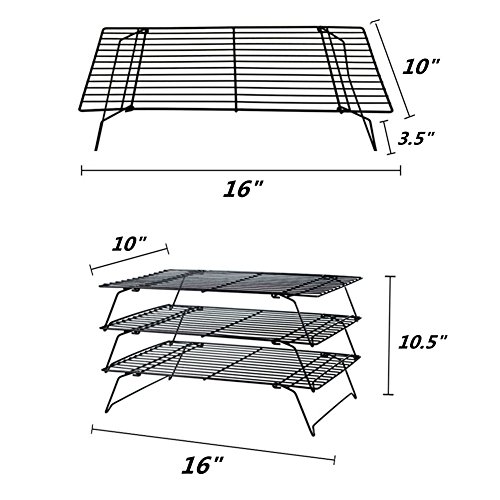 10"
3.5"
16"
10"
10.5"
16"