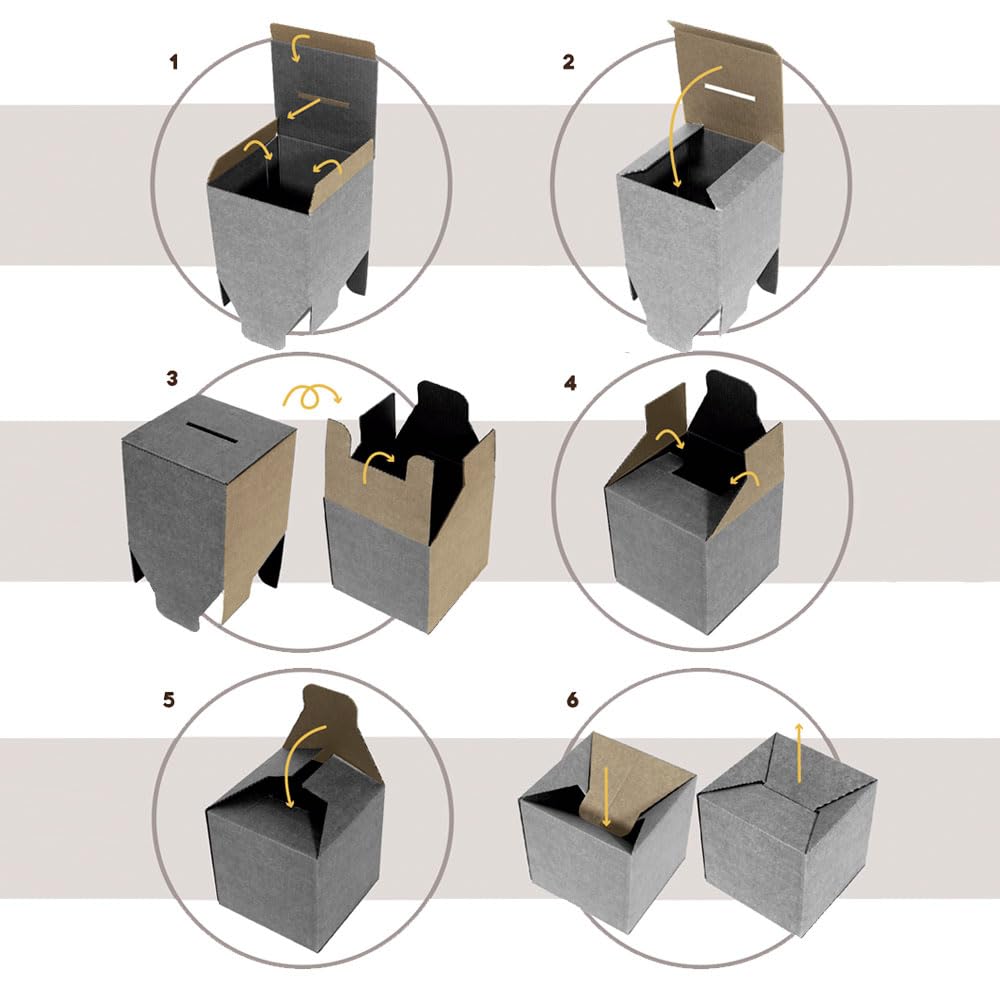 1

2

3

4

5

6