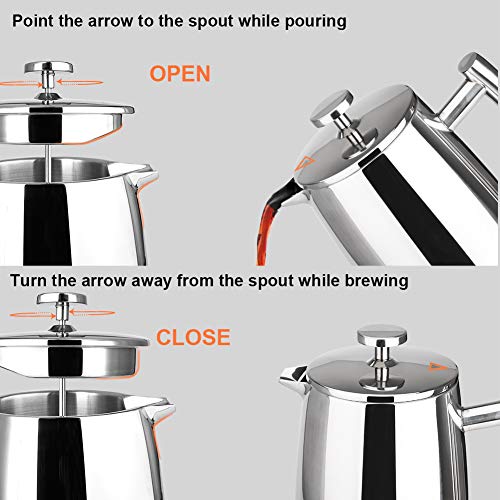 Point the arrow to the spout while pouring

OPEN

Turn the arrow away from the spout while brewing

CLOSE