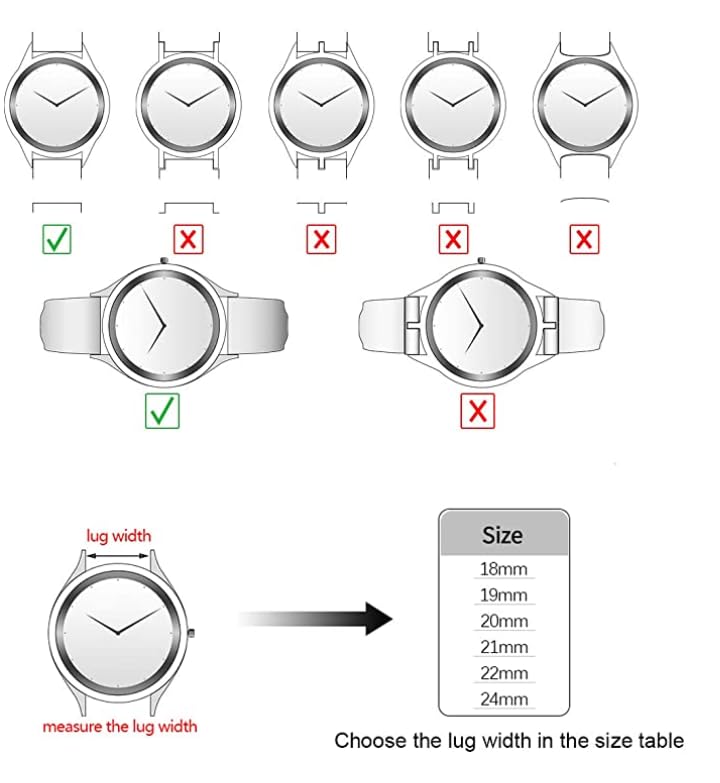 lug width

measure the lug width

| Size |
|---|
| 18mm |
| 19mm |
| 20mm |
| 21mm |
| 22mm |
| 24mm |

Choose the lug width in the size table