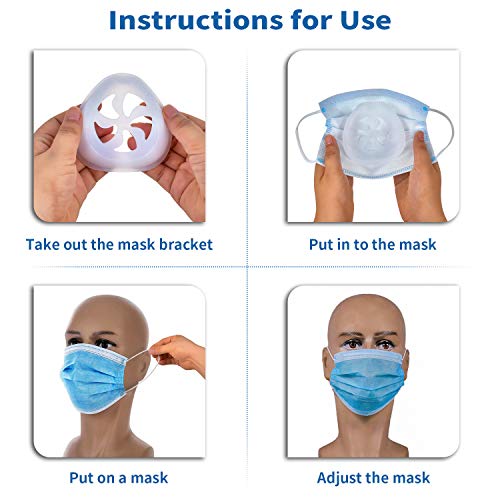 Instructions for Use

Take out the mask bracket

Put in to the mask

Put on a mask

Adjust the mask