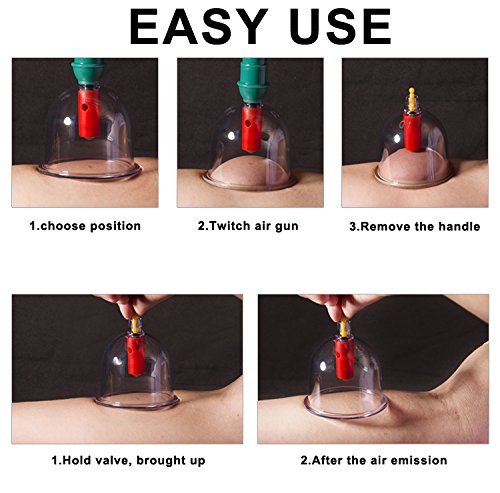 EASY USE

1.choose position

2.Twitch air gun

3.Remove the handle

1.Hold valve, brought up

2.After the air emission