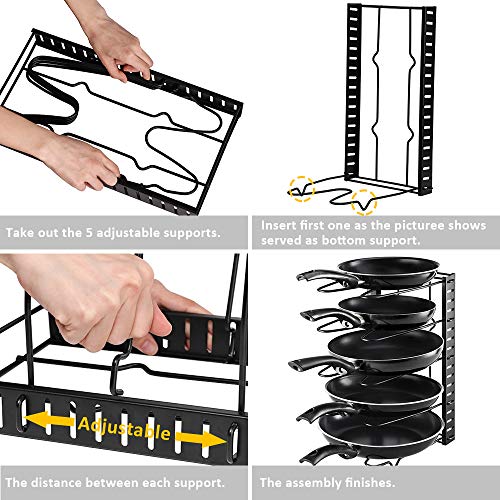 Take out the 5 adjustable supports.

Insert first one as the picturee shows served as bottom support.

Adjustable

The distance between each support.

The assembly finishes.