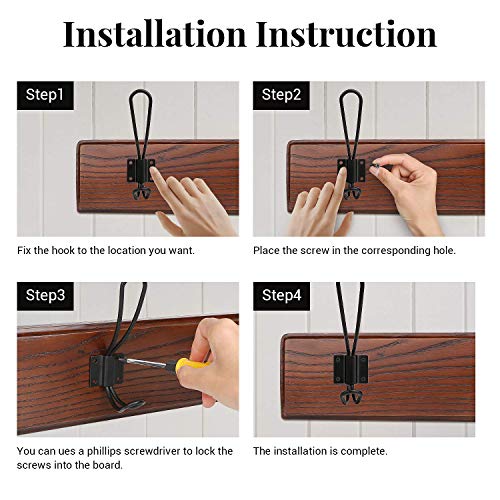 Installation Instruction

Step1

Fix the hook to the location you want.

Step2

Place the screw in the corresponding hole.

Step3

You can ues a phillips screwdriver to lock the screws into the board.

Step4

The installation is complete.