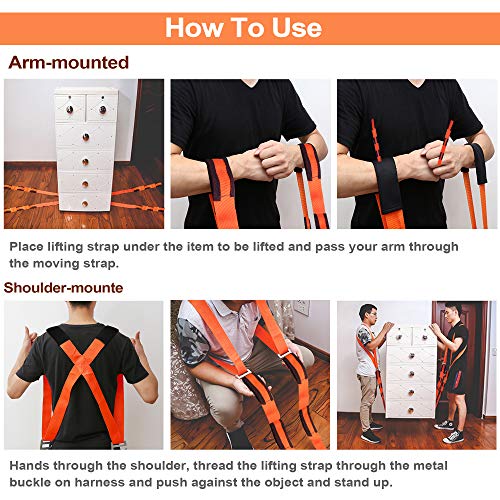 How To Use

Arm-mounted

Place lifting strap under the item to be lifted and pass your arm through the moving strap.

Shoulder-mounte

Hands through the shoulder, thread the lifting strap through the metal buckle on harness and push against the object and stand up.