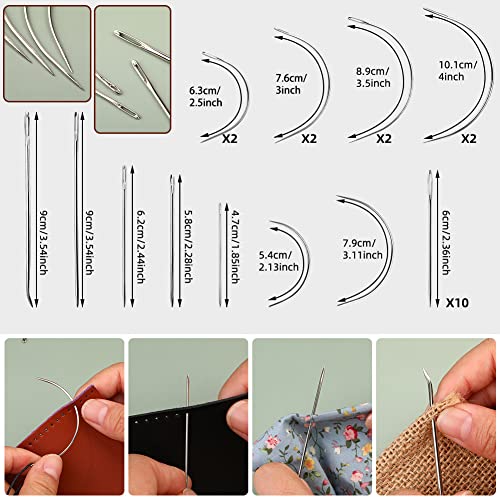 6.3cm/
2.5inch
X2

7.6cm/
3inch
X2

8.9cm/
3.5inch
X2

10.1cm/
4inch
X2

9cm/3.54inch

9cm/3.54inch

6.2cm/2.44inch

5.8cm/2.28inch

4.7cm/1.85inch

5.4cm/
2.13inch

7.9cm/
3.11inch

6cm/2.36inch
X10