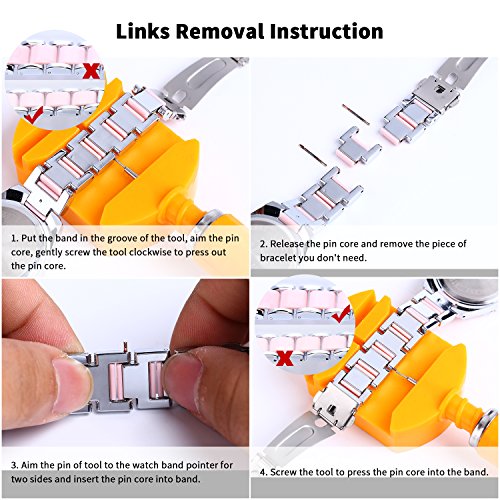 Links Removal Instruction

1. Put the band in the groove of the tool, aim the pin core, gently screw the tool clockwise to press out the pin core.

2. Release the pin core and remove the piece of bracelet you don't need.

3. Aim the pin of tool to the watch band pointer for two sides and insert the pin core into band.

4. Screw the tool to press the pin core into the band.