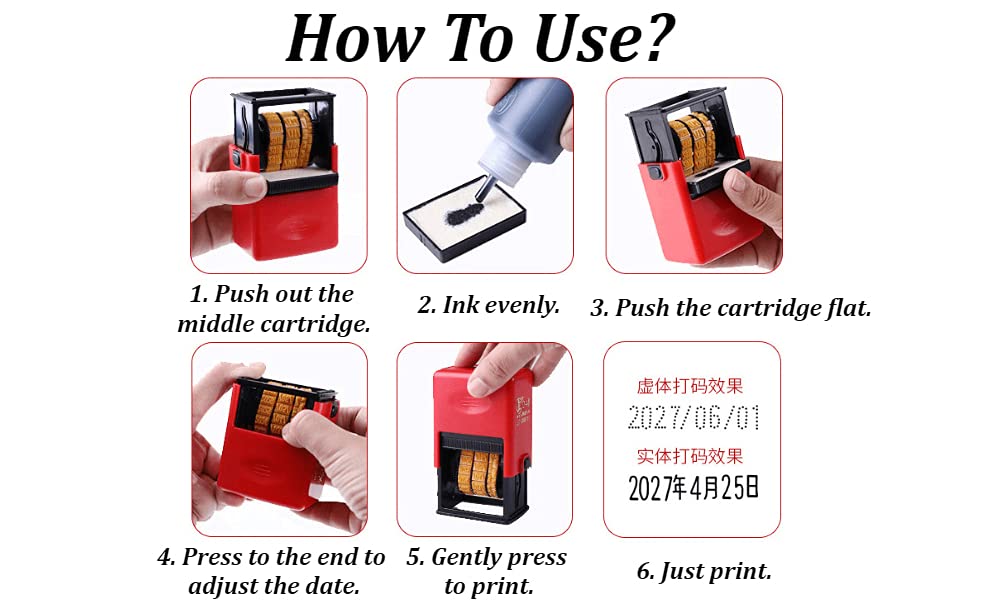 How To Use?

1. Push out the middle cartridge.

2. Ink evenly.

3. Push the cartridge flat.

4. Press to the end to adjust the date.

5. Gently press to print.

虚体打码效果
2027/06/01
实体打码效果
2027年4月25日

6. Just print.