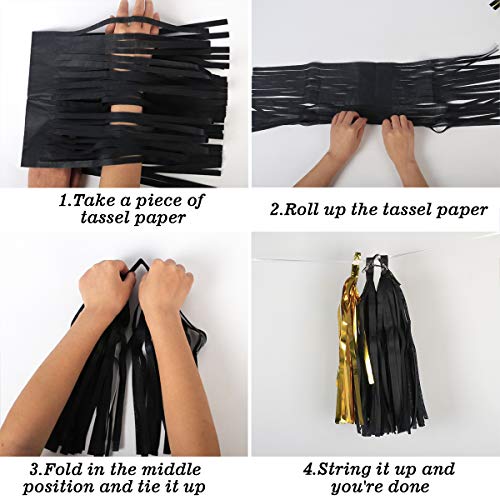 1.Take a piece of tassel paper

2.Roll up the tassel paper

3.Fold in the middle position and tie it up

4.String it up and you're done