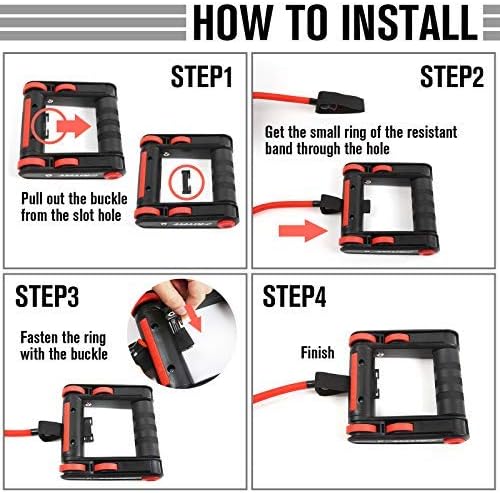 HOW TO INSTALL

STEP1

Pull out the buckle from the slot hole

STEP2

Get the small ring of the resistant band through the hole

STEP3

Fasten the ring with the buckle

STEP4

Finish