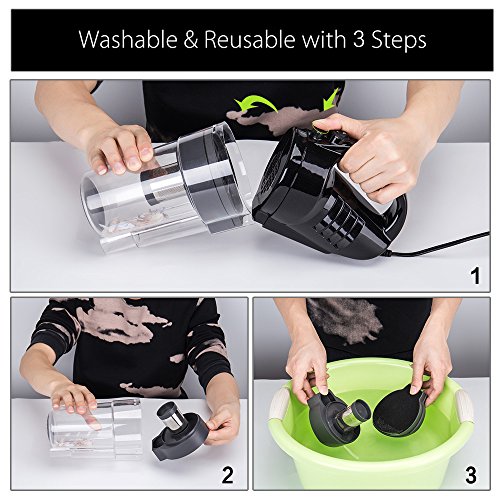 Washable & Reusable with 3 Steps

1

2

3