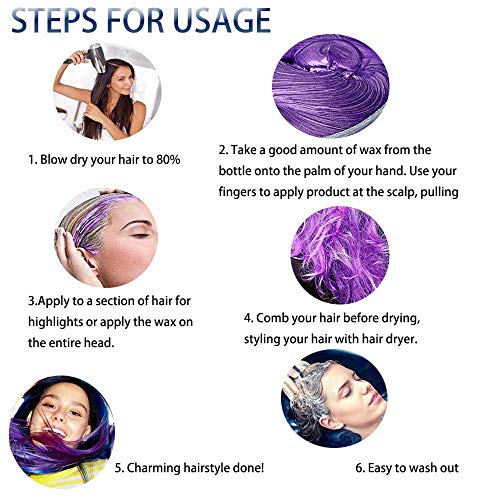 STEPS FOR USAGE

1. Blow dry your hair to 80%

2. Take a good amount of wax from the bottle onto the palm of your hand. Use your fingers to apply product at the scalp, pulling

3.Apply to a section of hair for highlights or apply the wax on the entire head.

4. Comb your hair before drying, styling your hair with hair dryer.

5. Charming hairstyle done!

6. Easy to wash out