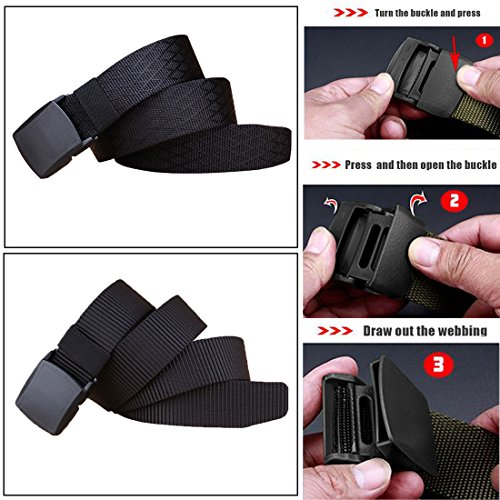 >>> Turn the buckle and press

1

>>> Press and then open the buckle

2

>>> Draw out the webbing

3