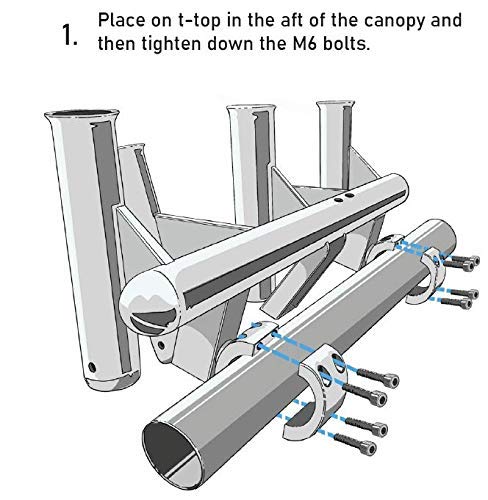 1. Place on t-top in the aft of the canopy and then tighten down the M6 bolts.