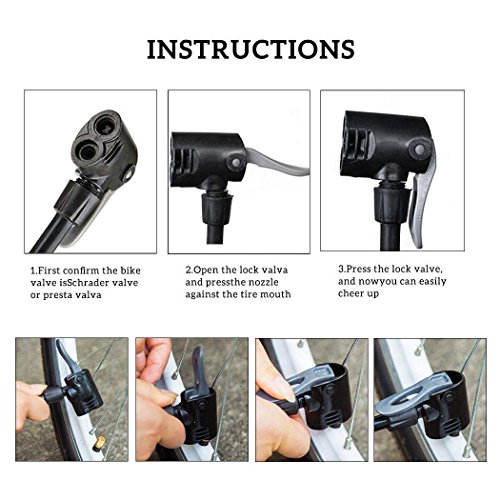 INSTRUCTIONS

1.First confirm the bike valve isSchrader valve or presta valva

2.Open the lock valva and pressthe nozzle against the tire mouth

3.Press the lock valve, and nowyou can easily cheer up