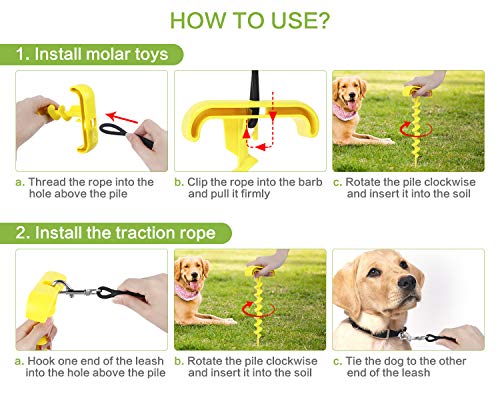 HOW TO USE?

1. Install molar toys

a. Thread the rope into the hole above the pile

b. Clip the rope into the barb and pull it firmly

c. Rotate the pile clockwise and insert it into the soil

2. Install the traction rope

a. Hook one end of the leash into the hole above the pile

b. Rotate the pile clockwise and insert it into the soil

c. Tie the dog to the other end of the leash