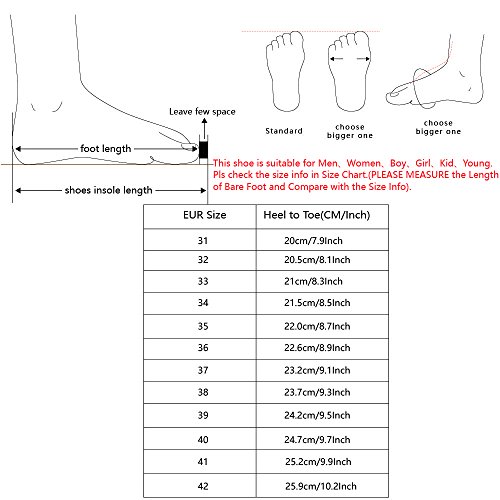 Leave few space

foot length

shoes insole length

Standard

choose bigger one

choose bigger one

This shoe is suitable for Men、Women、Boy、Girl、Kid、Young. Pls check the size info in Size Chart.(PLEASE MEASURE the Length of Bare Foot and Compare with the Size Info).

| EUR Size | Heel to Toe(CM/Inch) |
|---|---|
| 31 | 20cm/7.9Inch |
| 32 | 20.5cm/8.1Inch |
| 33 | 21cm/8.3Inch |
| 34 | 21.5cm/8.5Inch |
| 35 | 22.0cm/8.7Inch |
| 36 | 22.6cm/8.9Inch |
| 37 | 23.2cm/9.1Inch |
| 38 | 23.7cm/9.3Inch |
| 39 | 24.2cm/9.5Inch |
| 40 | 24.7cm/9.7Inch |
| 41 | 25.2cm/9.9Inch |
| 42 | 25.9cm/10.2Inch |