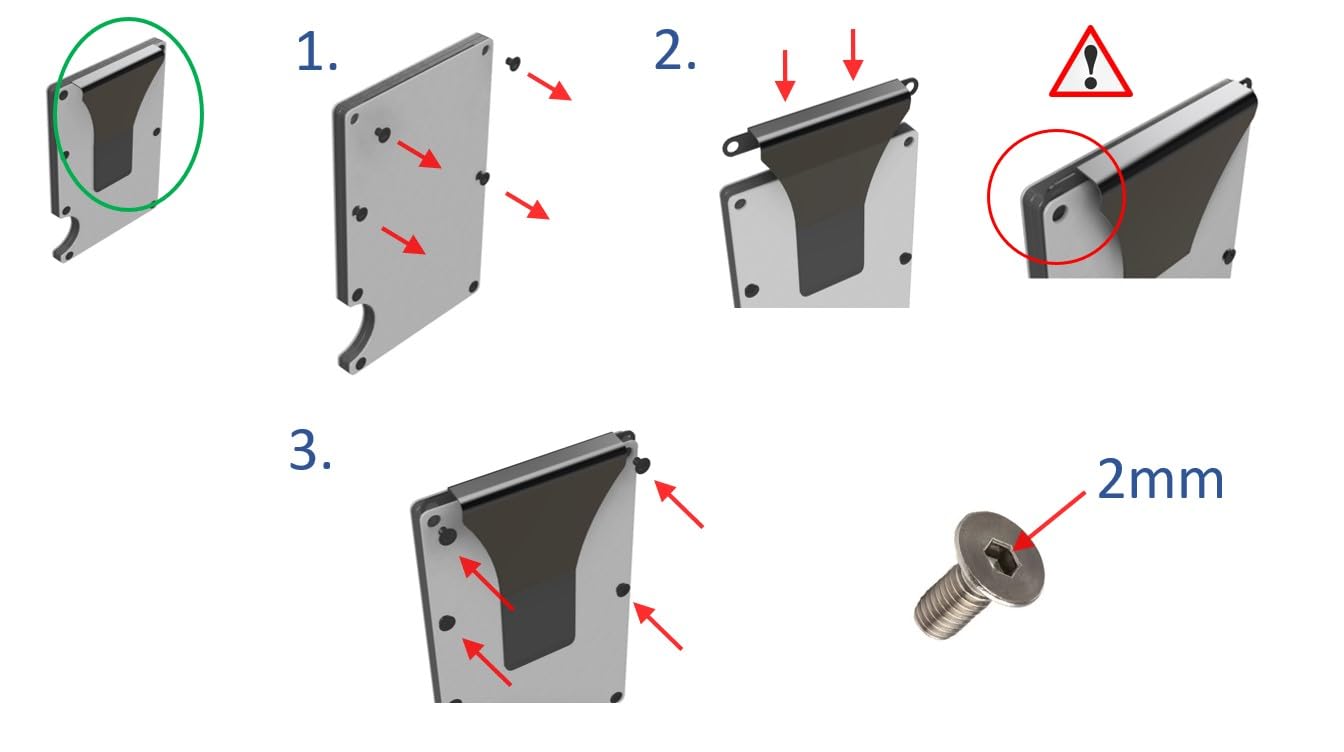 1.

2.

!

3.

2mm