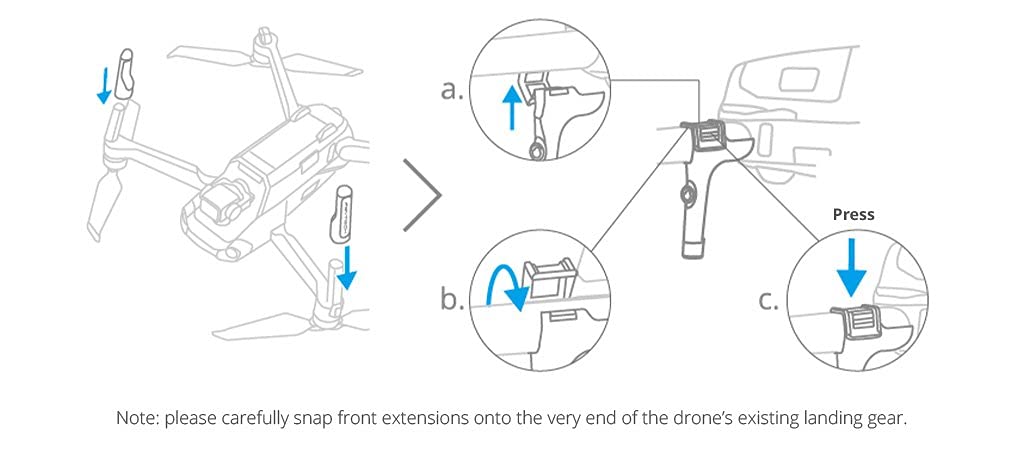 a.

b.

Press

c.

Note: please carefully snap front extensions onto the very end of the drone's existing landing gear.