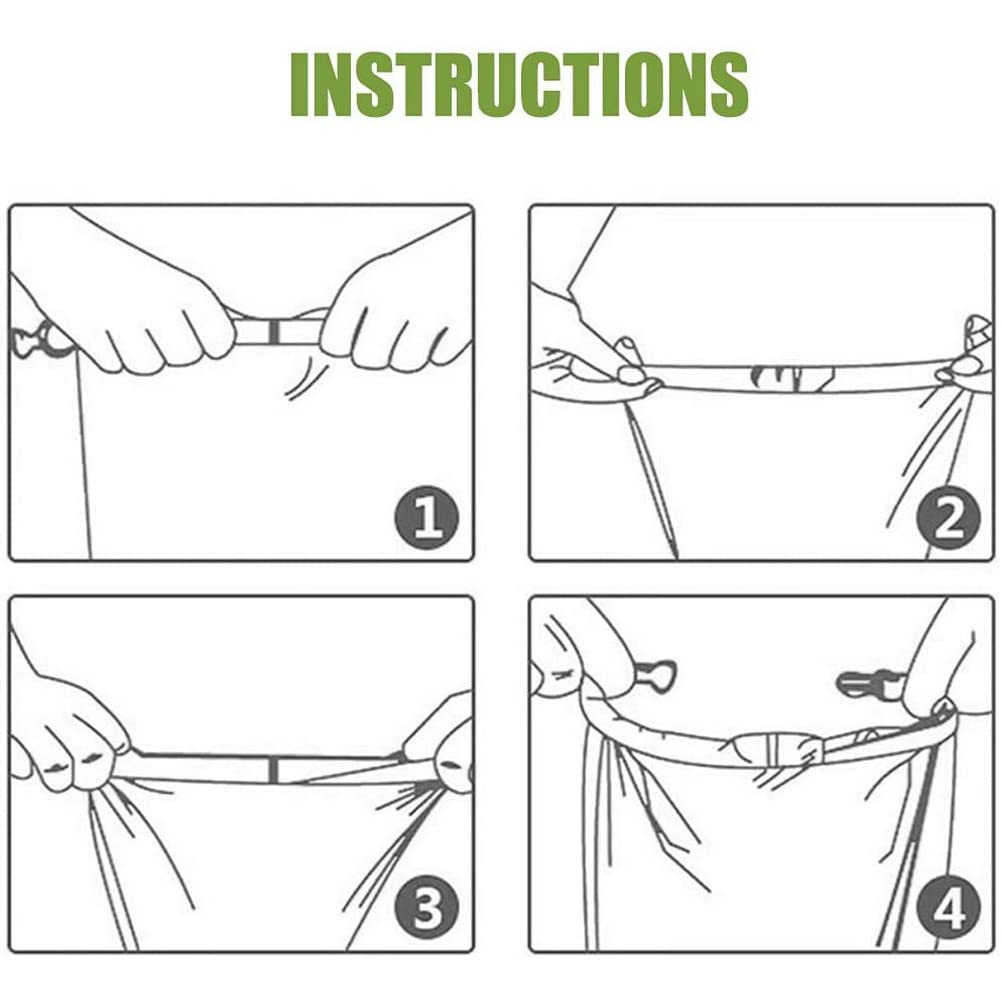 INSTRUCTIONS

1

2

3

4