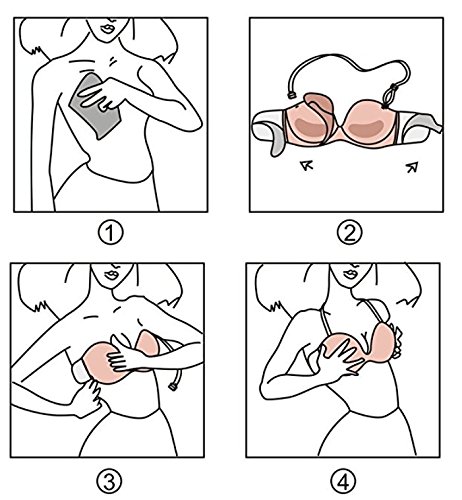 ①

②

③

④