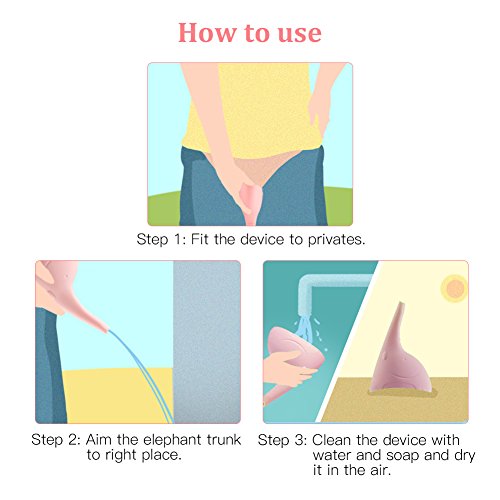 How to use

Step 1: Fit the device to privates.

Step 2: Aim the elephant trunk to right place.

Step 3: Clean the device with water and soap and dry it in the air.