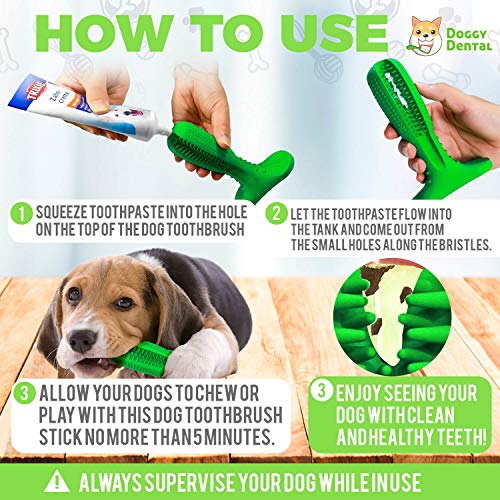 HOW TO USE

DOGGY DENTAL

TRIXIE Zahn Creme

1 SQUEEZE TOOTHPASTE INTO THE HOLE ON THE TOP OF THE DOG TOOTHBRUSH

2 LET THE TOOTHPASTE FLOW INTO THE TANK AND COME OUT FROM THE SMALL HOLES ALONG THE BRISTLES.

3 ALLOW YOUR DOGS TO CHEW OR PLAY WITH THIS DOG TOOTHBRUSH STICK NO MORE THAN 5 MINUTES.

3 ENJOY SEEING YOUR DOG WITH CLEAN AND HEALTHY TEETH!

ALWAYS SUPERVISE YOUR DOG WHILE IN USE