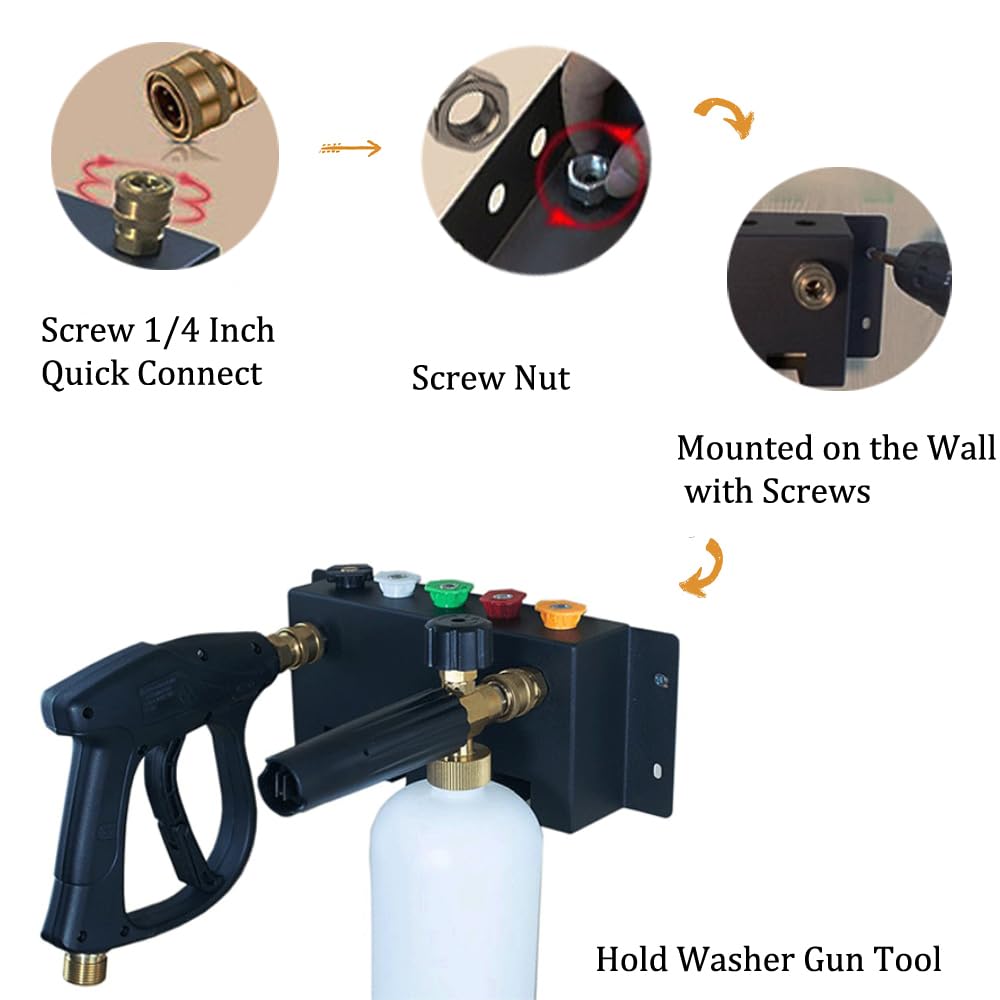 Screw 1/4 Inch
Quick Connect

Screw Nut

Mounted on the Wall
with Screws

Hold Washer Gun Tool