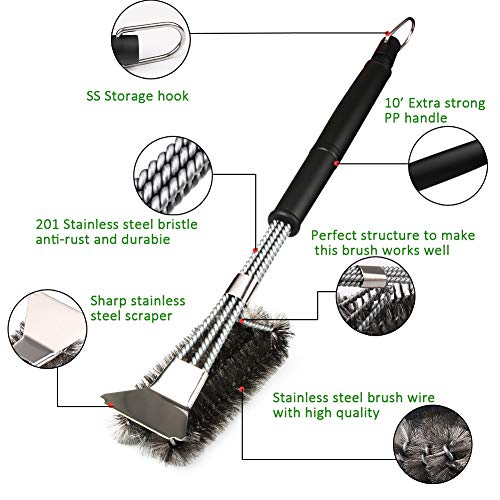 SS Storage hook

10' Extra strong PP handle

201 Stainless steel bristle anti-rust and durabie

Perfect structure to make this brush works well

Sharp stainless steel scraper

Stainless steel brush wire with high quality