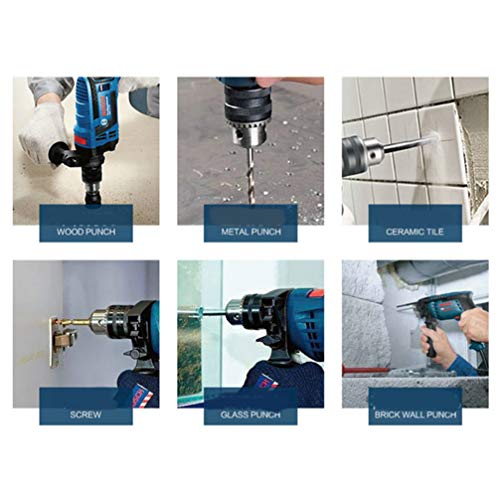 WOOD PUNCH

METAL PUNCH

CERAMIC TILE

SCREW

GLASS PUNCH

BRICK WALL PUNCH