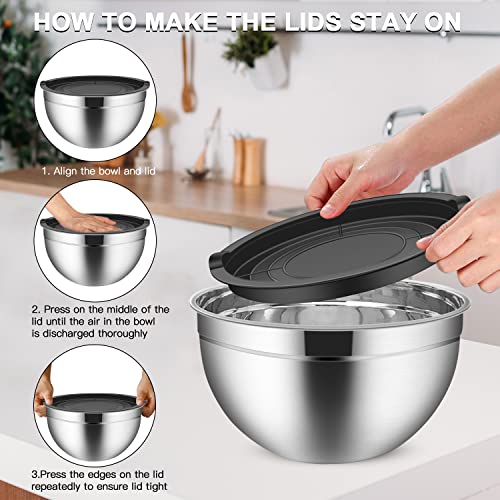 HOW TO MAKE THE LIDS STAY ON

1. Align the bowl and lid

2. Press on the middle of the lid until the air in the bowl is discharged thoroughly

3.Press the edges on the lid repeatedly to ensure lid tight