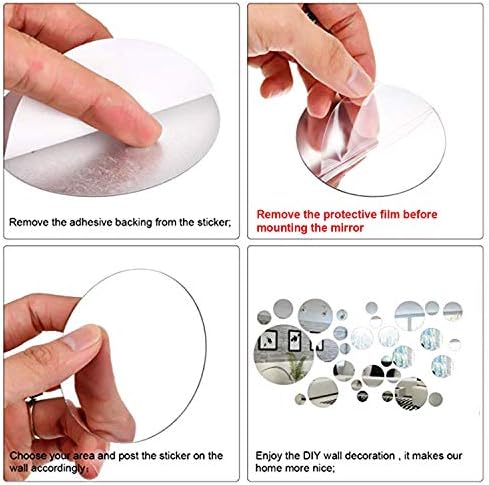 Remove the adhesive backing from the sticker;

Remove the protective film before mounting the mirror

Choose your area and post the sticker on the wall accordingly;

Enjoy the DIY wall decoration , it makes our home more nice;