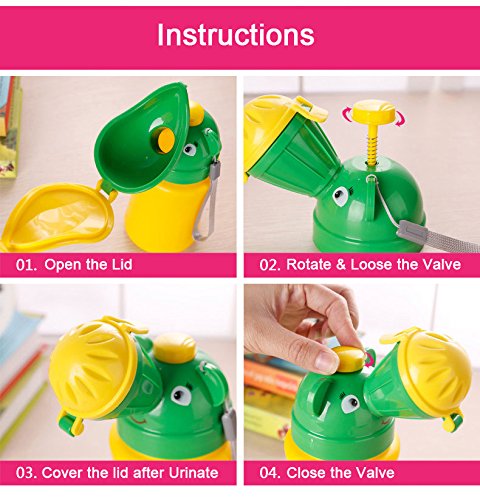 Instructions

01. Open the Lid

02. Rotate & Loose the Valve

03. Cover the lid after Urinate

04. Close the Valve