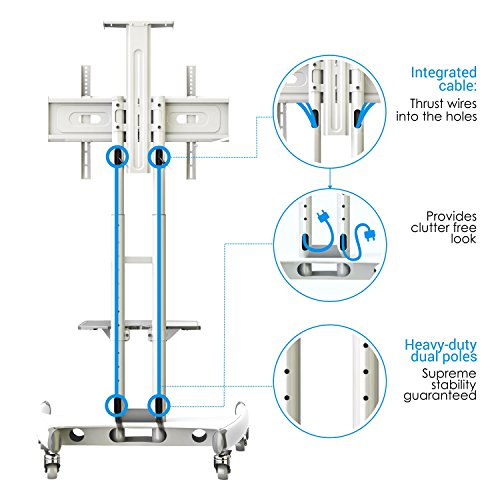 Integrated cable:
Thrust wires into the holes

Provides clutter free look

Heavy-duty dual poles
Supreme stability guaranteed