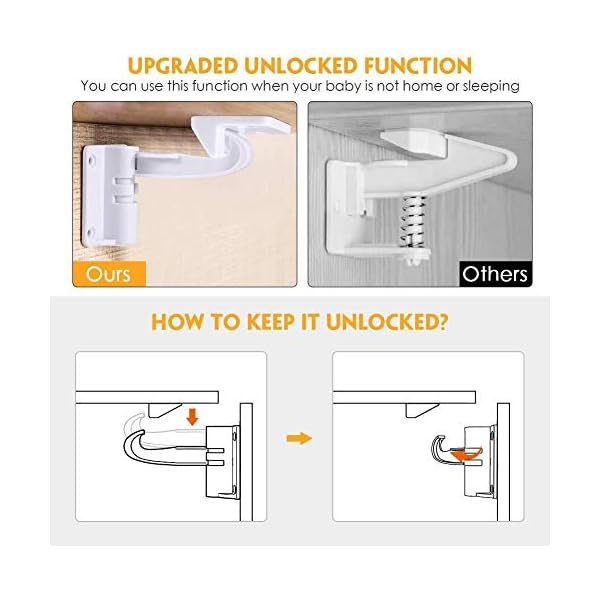 UPGRADED UNLOCKED FUNCTION
You can use this function when your baby is not home or sleeping

Ours

Others

HOW TO KEEP IT UNLOCKED?